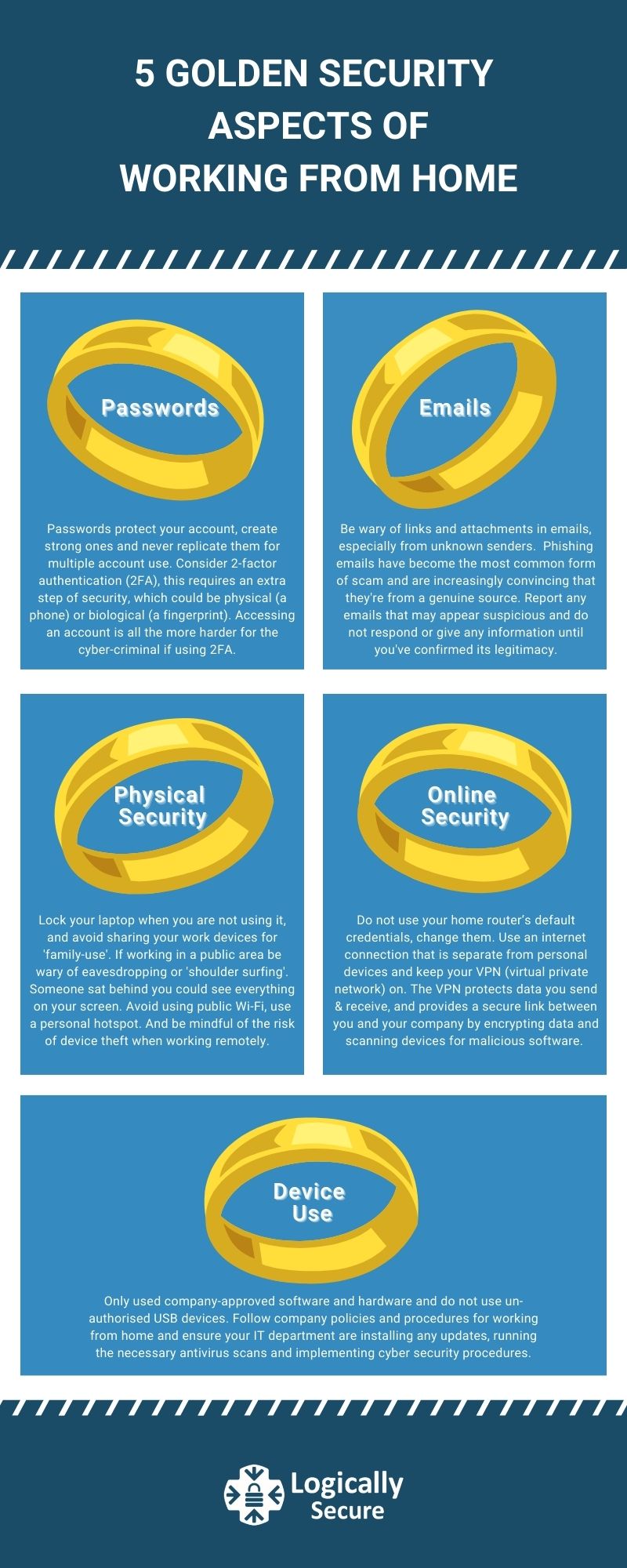 5 GOLDEN SECURITY ASPECTS OF WORKING FROM HOME

Passwords

Passwords protect your account, create strong ones and never replicate them for multiple account use. Consider 2-factor authentication (2FA), this requires an extra step of security, which could be physical (a phone) or biological (a fingerprint). Accessing an account is all the more harder for the cyber-criminal if using 2FA.

Emails

Be wary of links and attachments in emails, especially from unknown senders. Phishing emails have become the most common form of scam and are increasingly convincing that they're from a genuine source. Report any emails that may appear suspicious and do not respond or give any information until you've confirmed its legitimacy.

Physical Security

Lock your laptop when you are not using it, and avoid sharing your work devices for 'family-use'. If working in a public area be wary of eavesdropping or 'shoulder surfing'. Someone sat behind you could see everything on your screen. Avoid using public Wi-Fi, use a personal hotspot. And be mindful of the risk of device theft when working remotely.

Online Security

Do not use your home router's default credentials, change them. Use an internet connection that is separate from personal devices and keep your VPN (virtual private network) on. The VPN protects data you send & receive, and provides a secure link between you and your company by encrypting data and scanning devices for malicious software.

Device Use

Only used company-approved software and hardware and do not use un-authorised USB devices. Follow company policies and procedures for working from home and ensure your IT department are installing any updates, running the necessary antivirus scans and implementing cyber security procedures.

Logically Secure